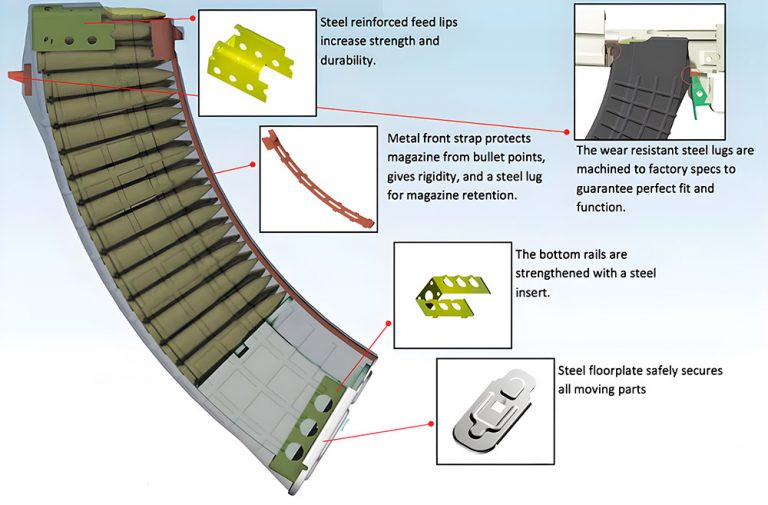 Steel reinforced feed lips increase strength and durability.

The wear resistant steel lugs are machined to factory specs to guarantee perfect fit and function.

Metal front strap protects magazine from bullet points, gives rigidity, and a steel lug for magazine retention.

The bottom rails are strengthened with a steel insert.

Steel floorplate safely secures all moving parts